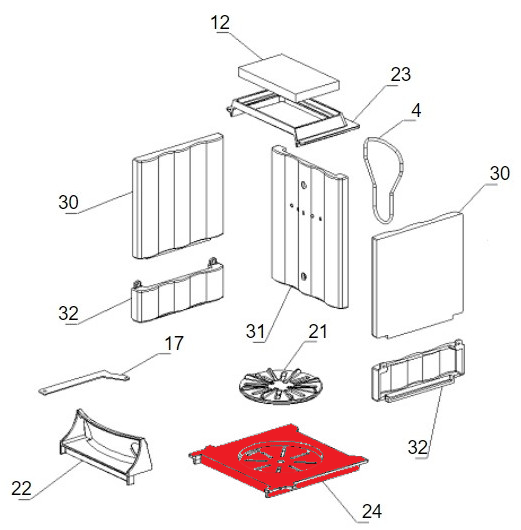 12
23
4
30
30
32
31
21
17
32
22
24